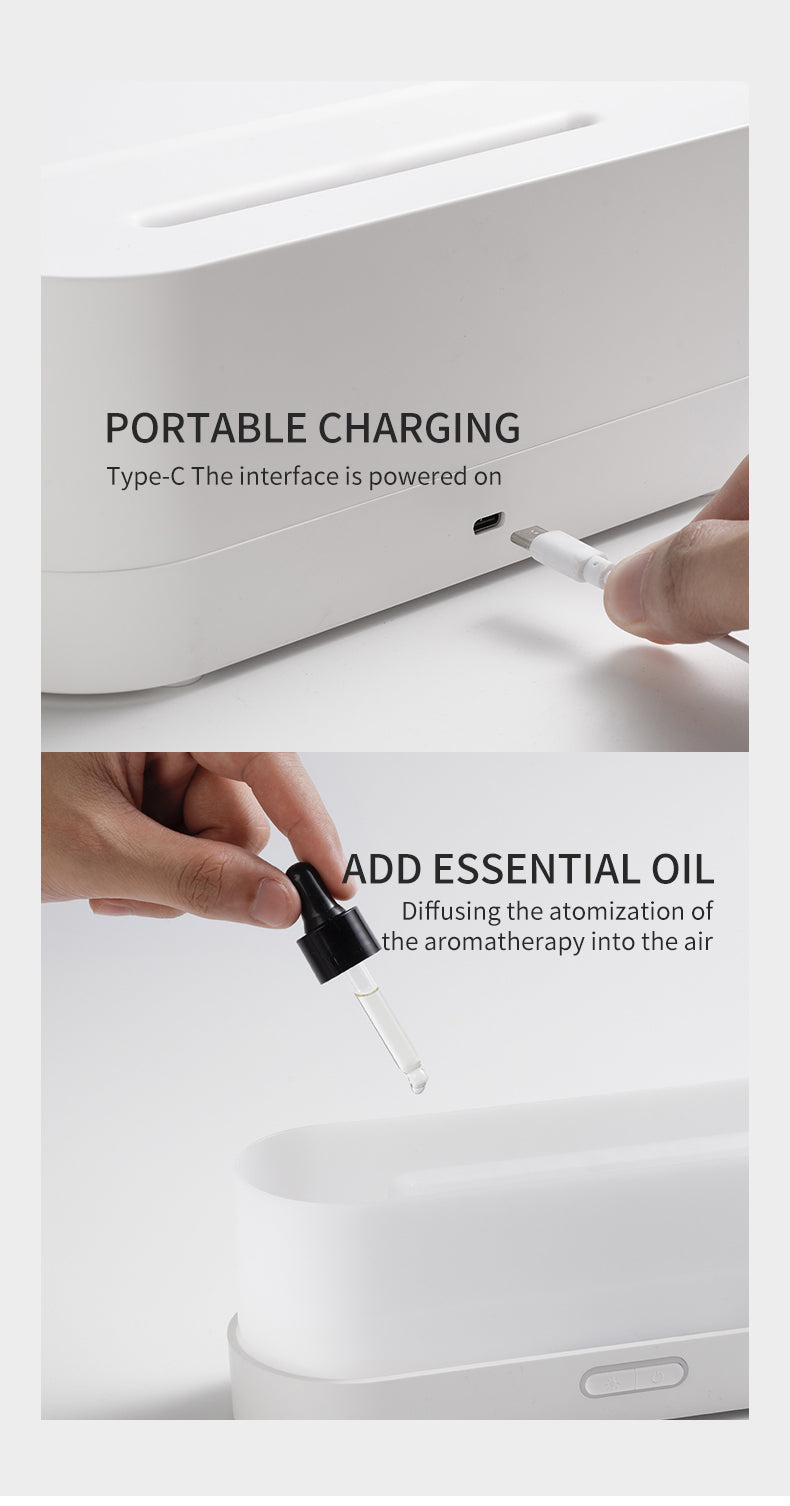 PORTABLE CHARGING
Type-C The interface is powered on

ADD ESSENTIAL OIL
Diffusing the atomization of the aromatherapy into the air